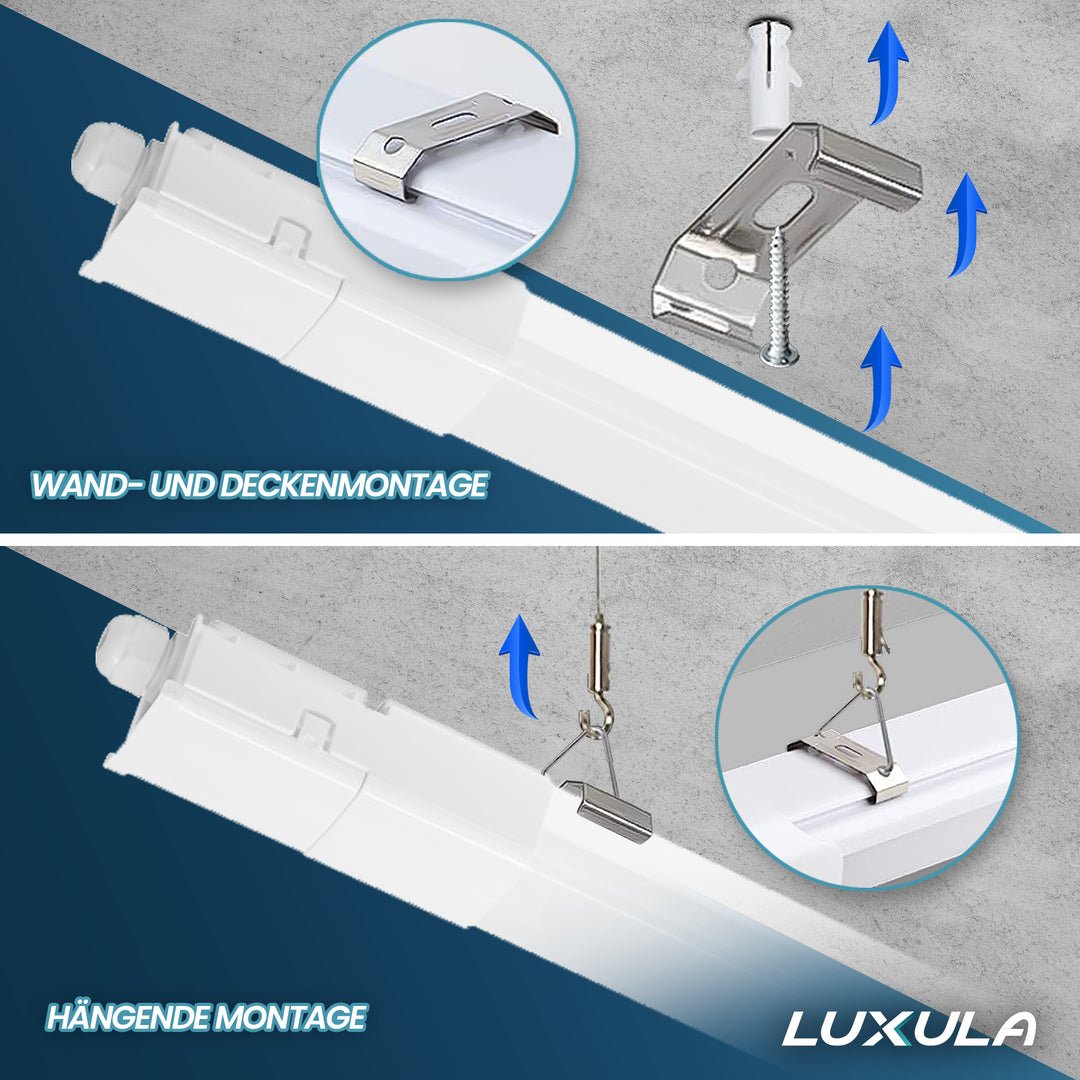 WAND- UND DECKENMONTAGE

HÄNGENDE MONTAGE

LUXULA