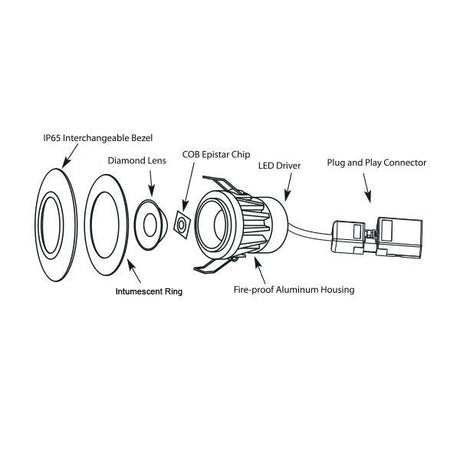 IP65 Interchangeable Bezel
Diamond Lens
COB Epistar Chip
LED Driver
Plug and Play Connector
Intumescent Ring
Fire-proof Aluminum Housing