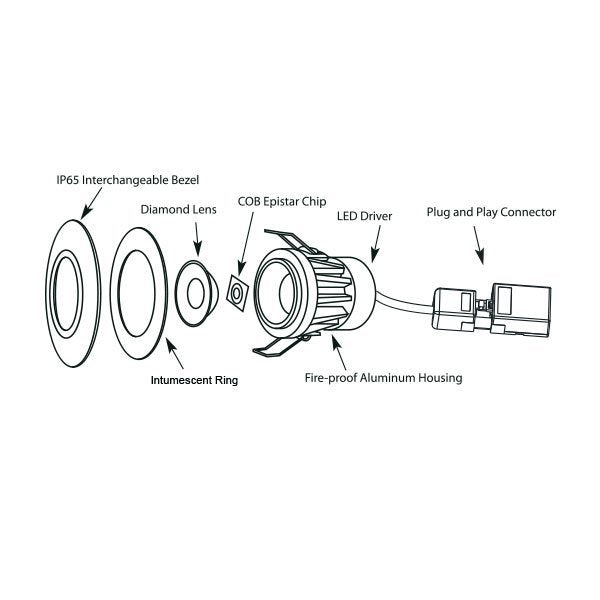 IP65 Interchangeable Bezel

Diamond Lens

COB Epistar Chip

LED Driver

Plug and Play Connector

Intumescent Ring

Fire-proof Aluminum Housing