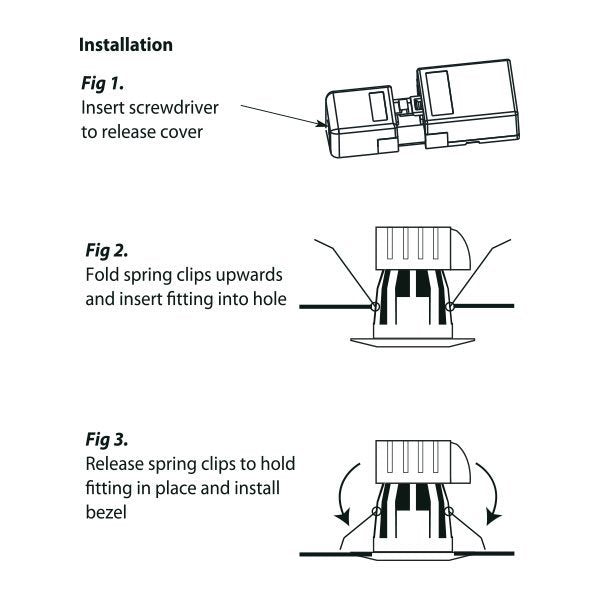 Installation

Fig 1.
Insert screwdriver to release cover

Fig 2.
Fold spring clips upwards and insert fitting into hole

Fig 3.
Release spring clips to hold fitting in place and install bezel