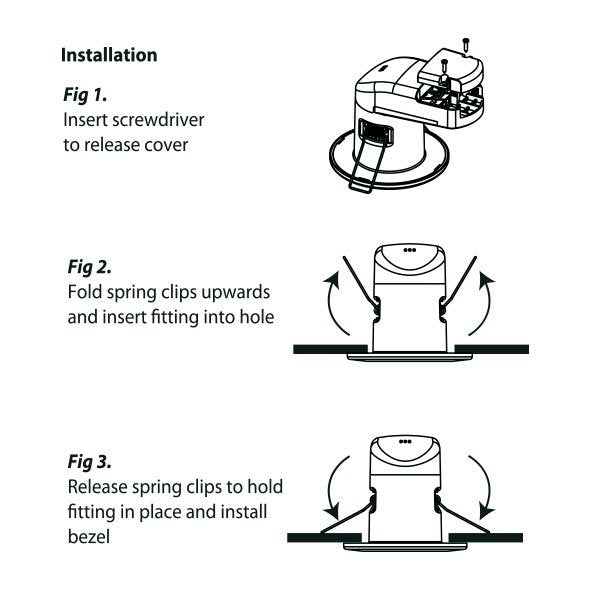 Installation

Fig 1.
Insert screwdriver to release cover

Fig 2.
Fold spring clips upwards and insert fitting into hole

Fig 3.
Release spring clips to hold fitting in place and install bezel