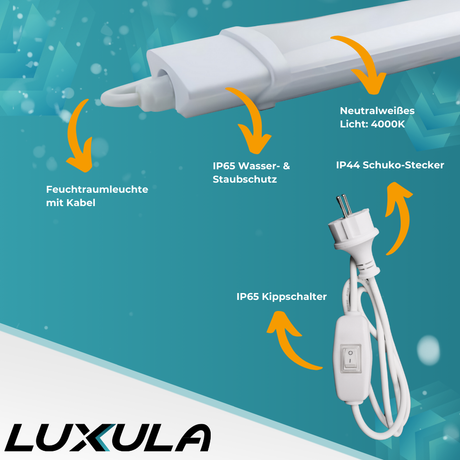 Neutralweißes Licht: 4000K

IP65 Wasser- & Staubschutz

IP44 Schuko-Stecker

Feuchtraumleuchte mit Kabel

IP65 Kippschalter

LUXULA