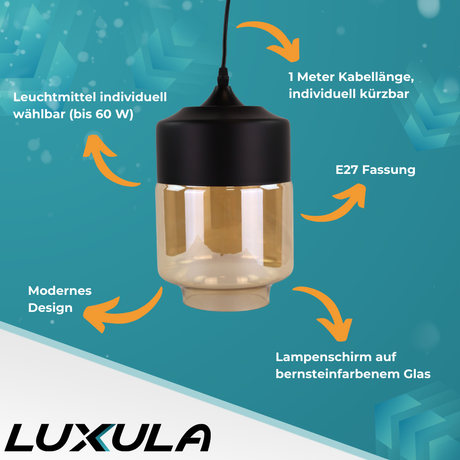 1 Meter Kabellänge, individuell kürzbar

Leuchtmittel individuell wählbar (bis 60 W)

E27 Fassung

Modernes Design

Lampenschirm auf bernsteinfarbenem Glas

LUXULA