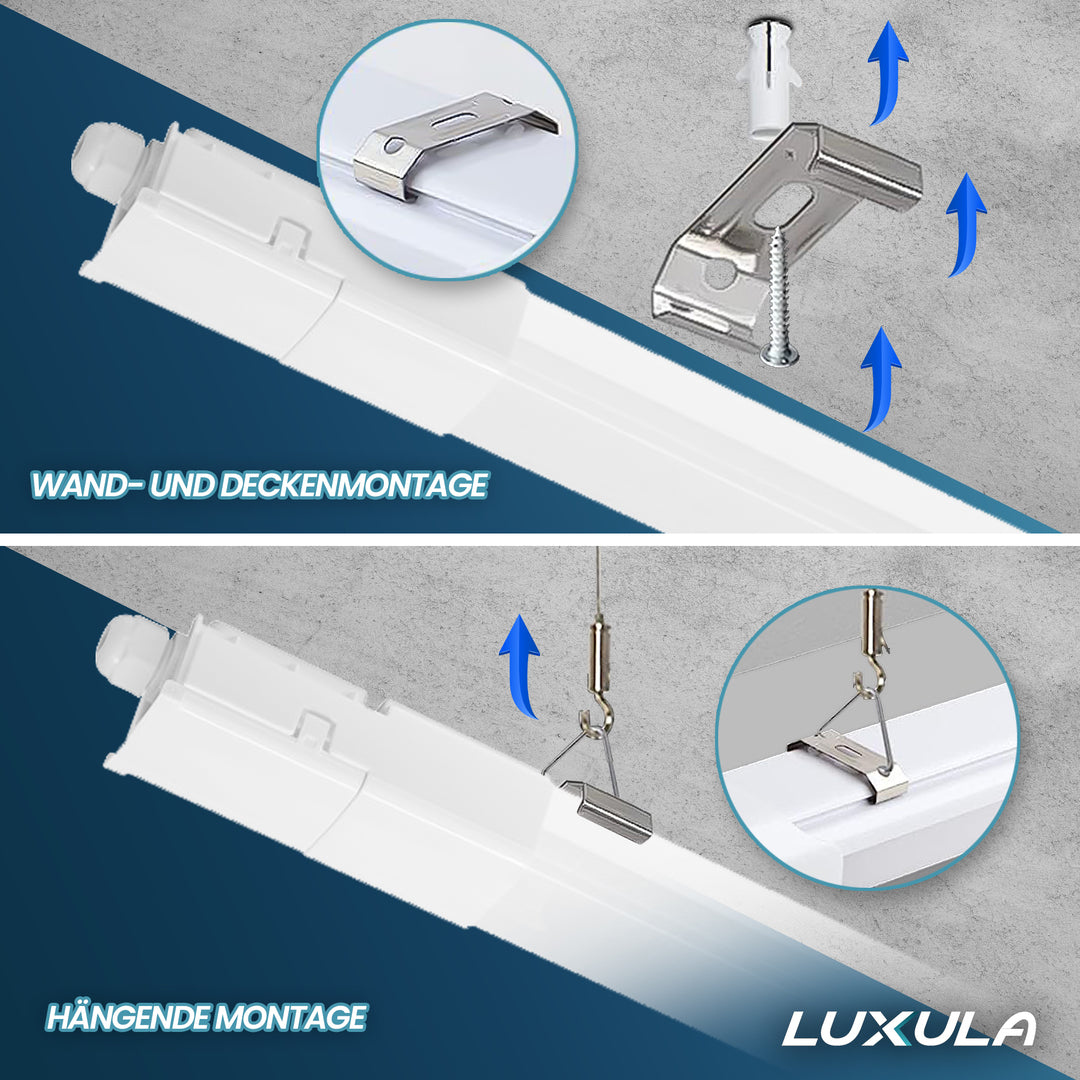 WAND- UND DECKENMONTAGE

HÄNGENDE MONTAGE

LUXULA