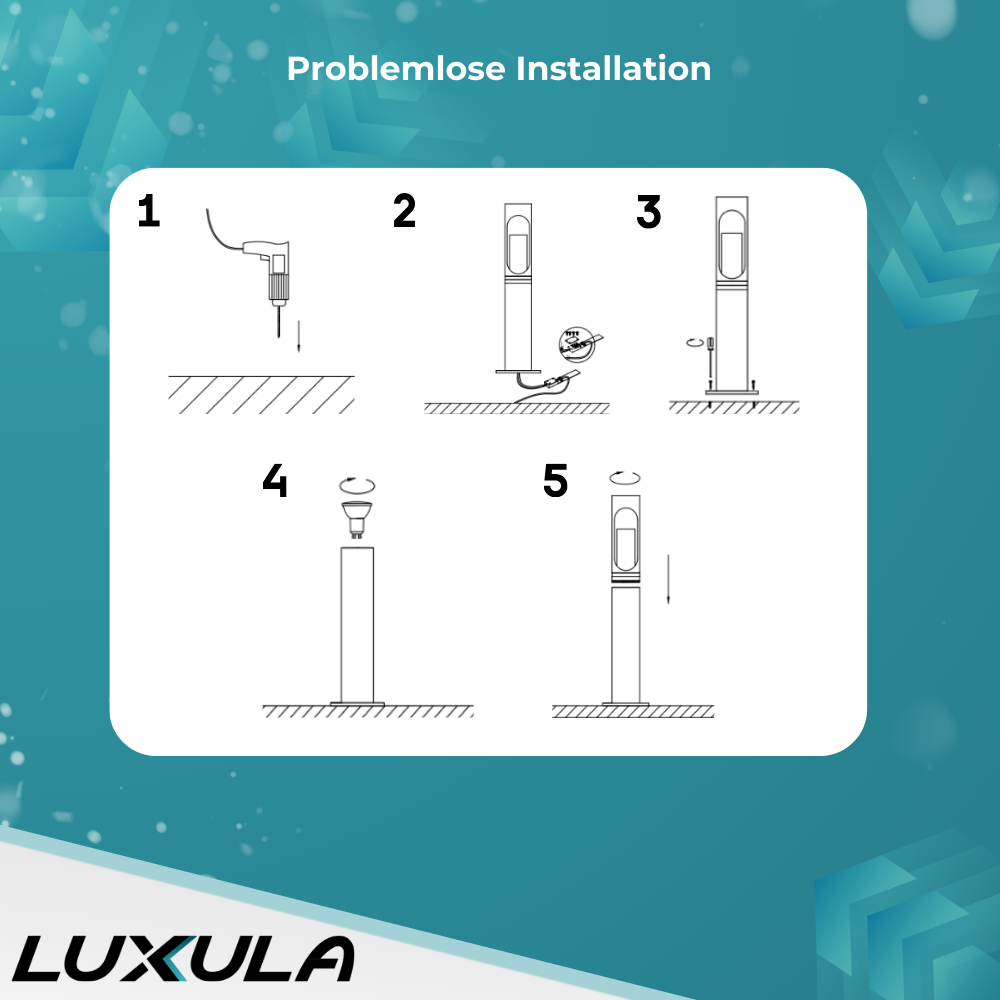 Problemlose Installation

1

2

3

4

5

LUXULA