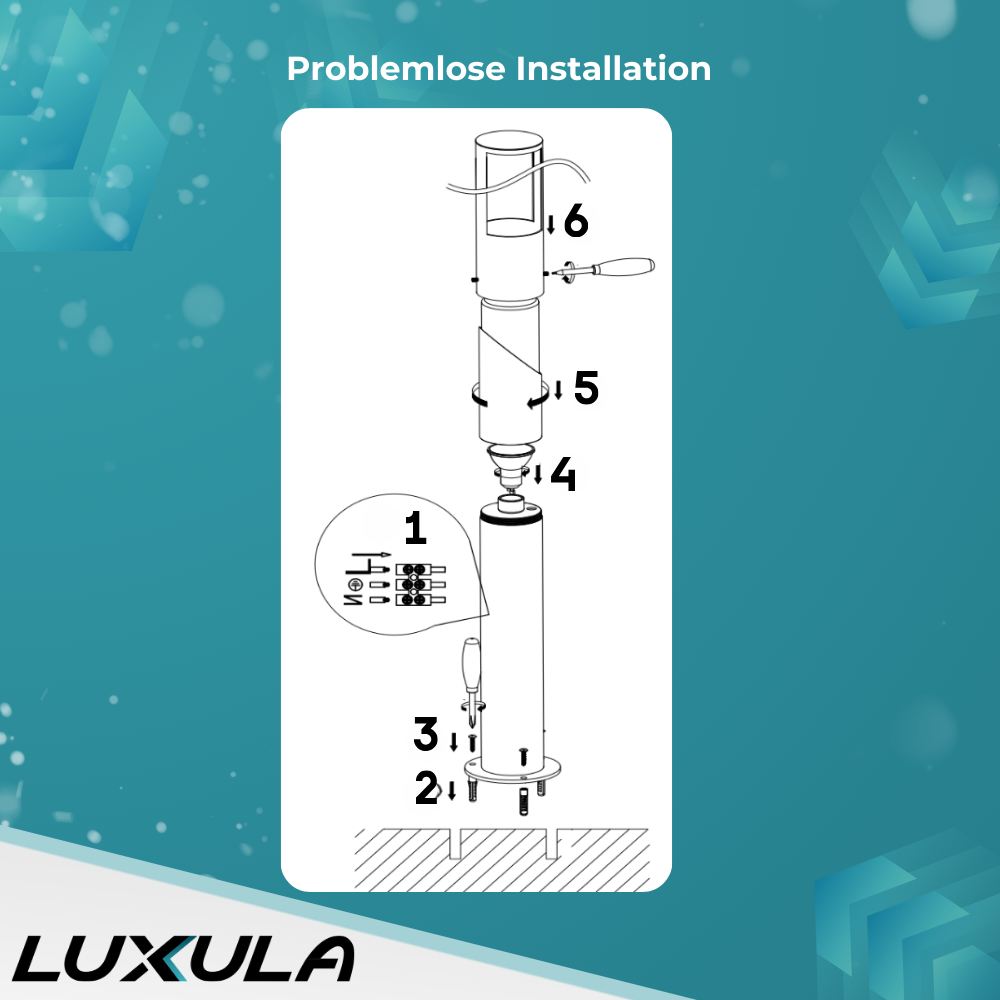 Problemlose Installation

6

5

4

1

L

N

3

2

LUXULA