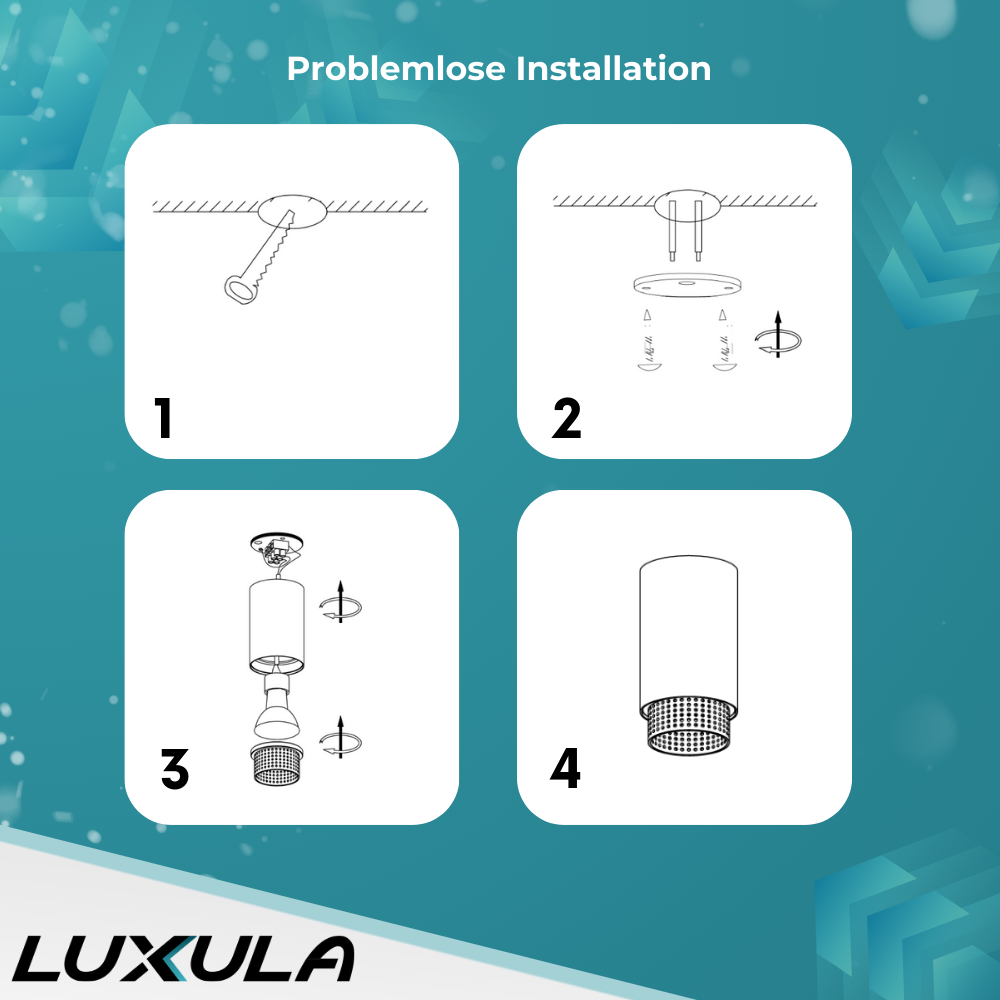 Problemlose Installation

1

2

3

4

LUXULA