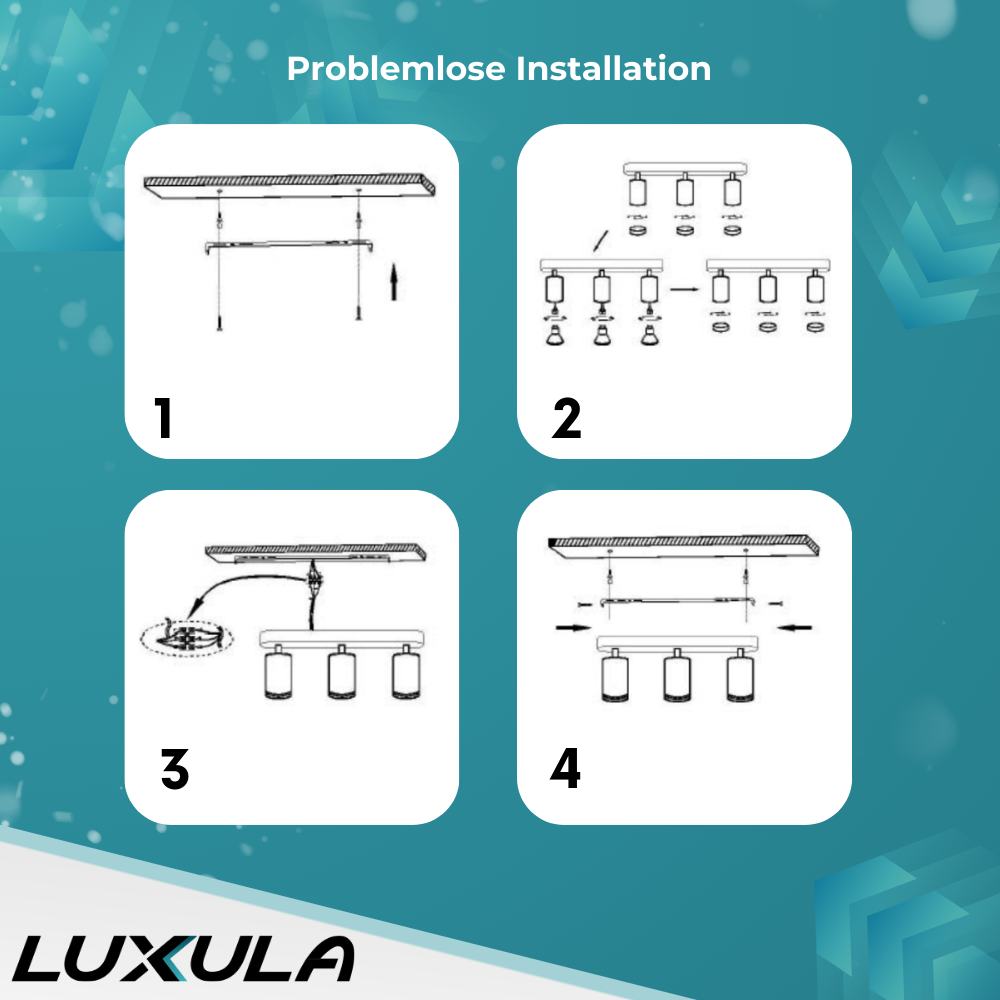 Problemlose Installation

1

2

3

4

LUXULA