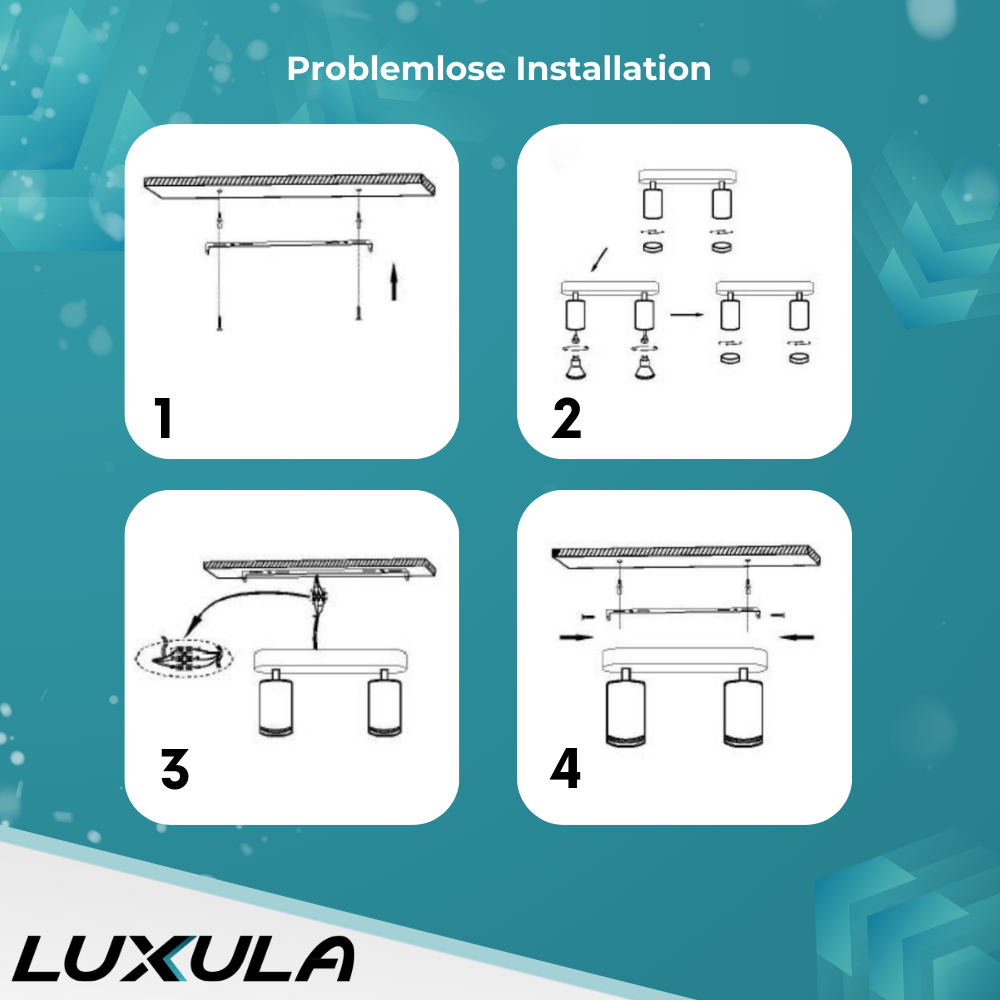 Problemlose Installation

1

2

3

4

LUXULA