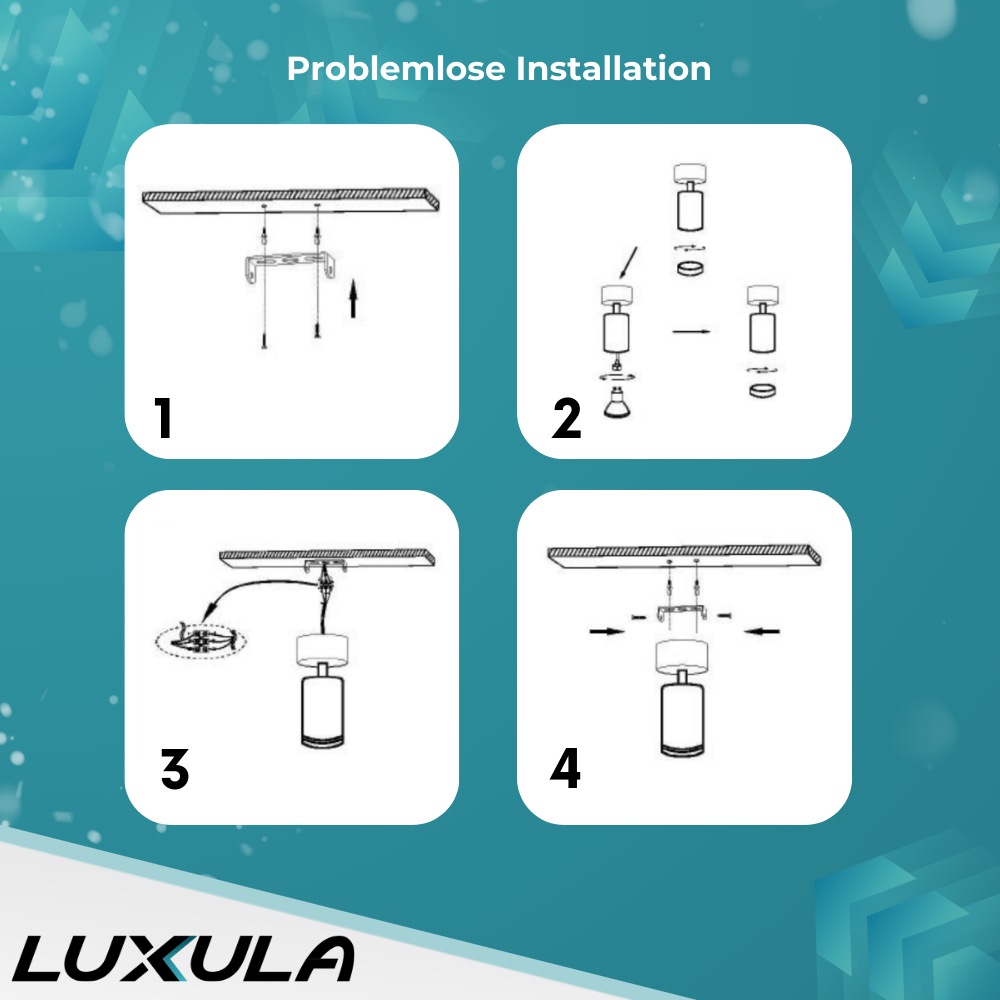 Problemlose Installation

1

2

3

4

LUXULA