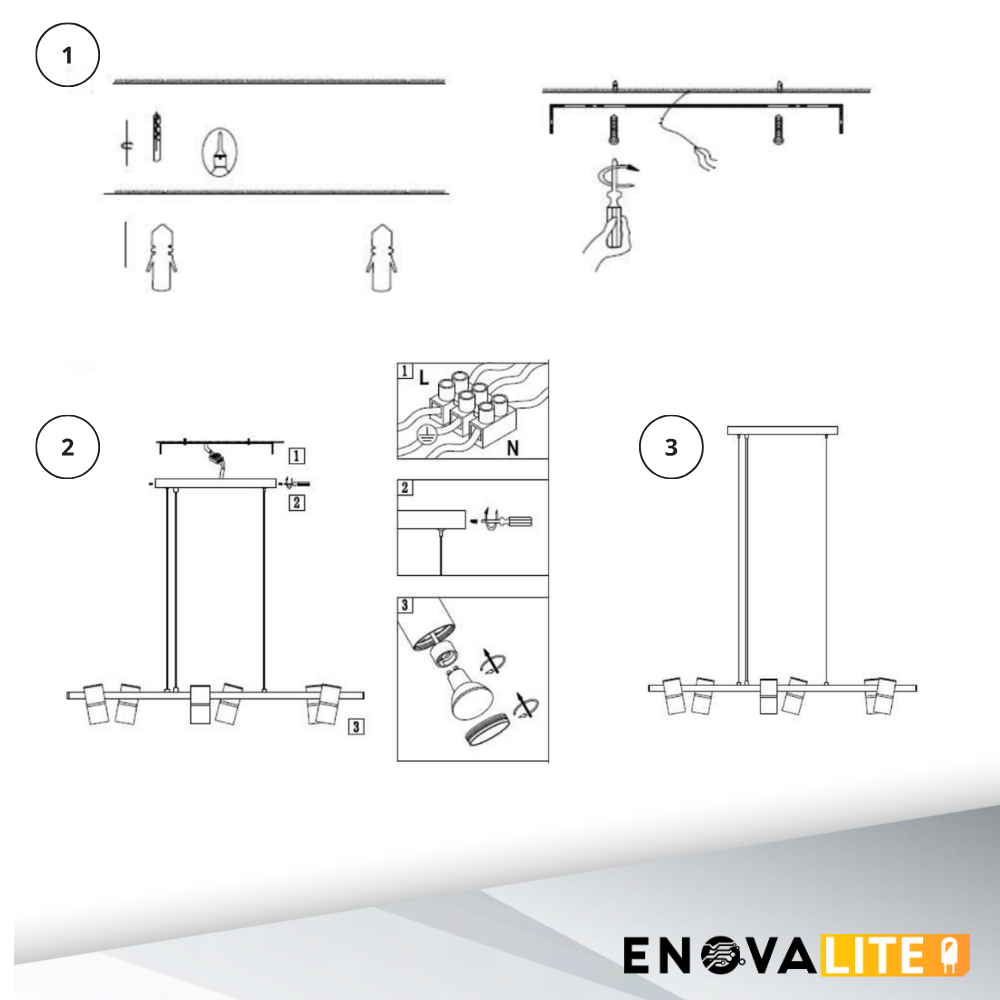 1

2

1

2

3

1 L

N

2

3

3

ENOVALITE