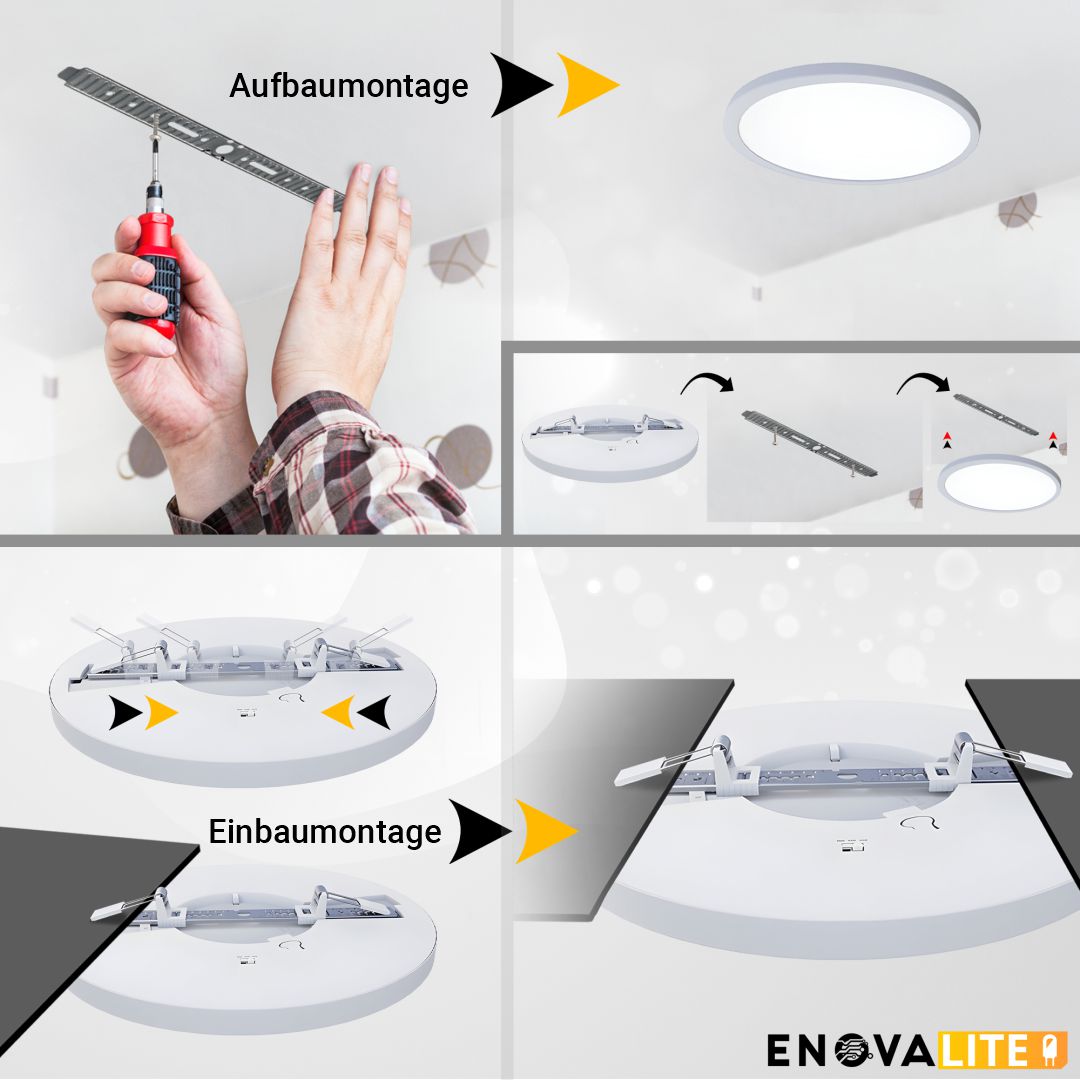 Aufbaumontage

Einbaumontage

ENOVALITE